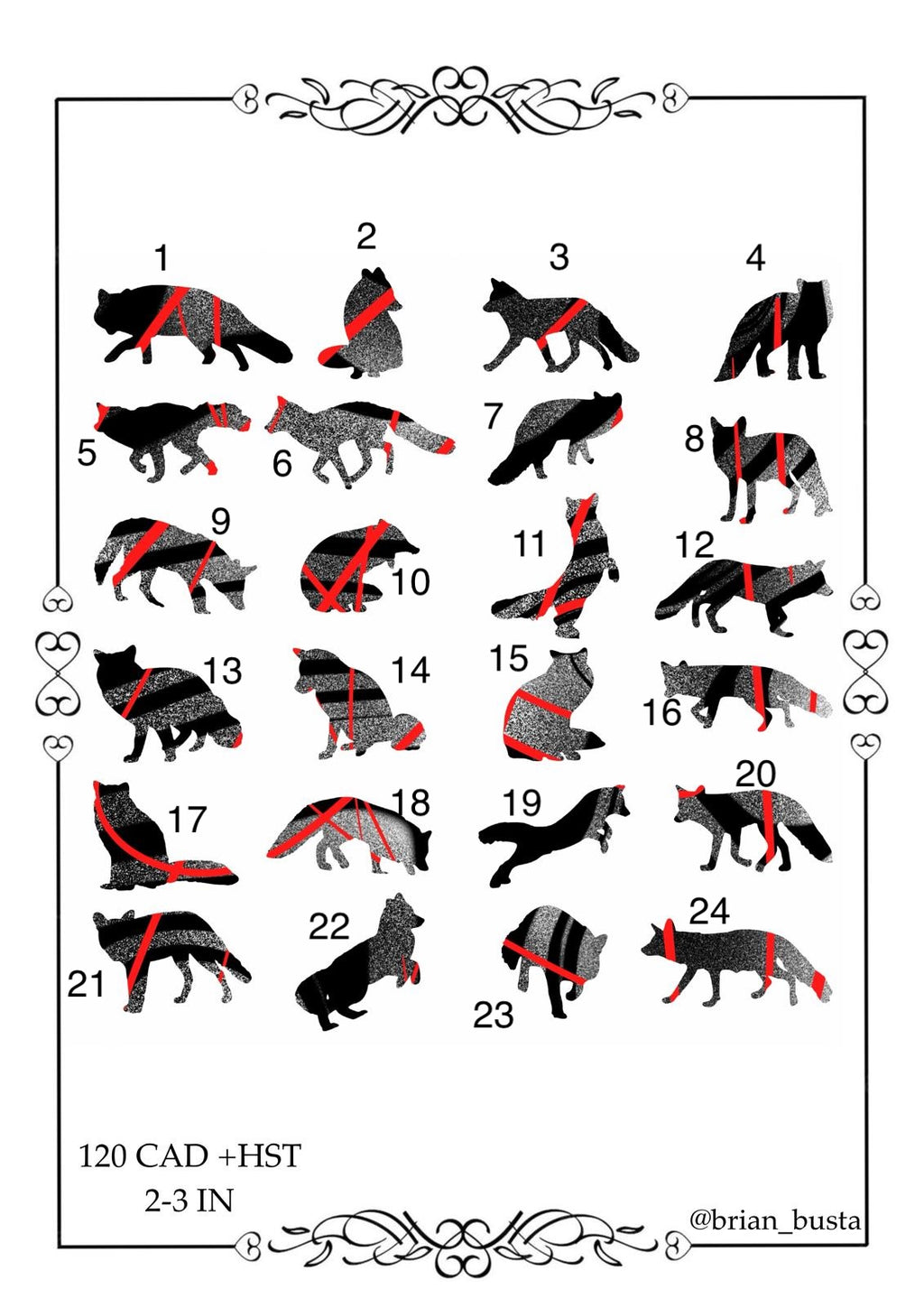 1 2 3 4

5 6 7 8

9 10 11 12

13 14 15 16

17 18 19 20

21 22 23 24

120 CAD +HST
2-3 IN

@brian_busta